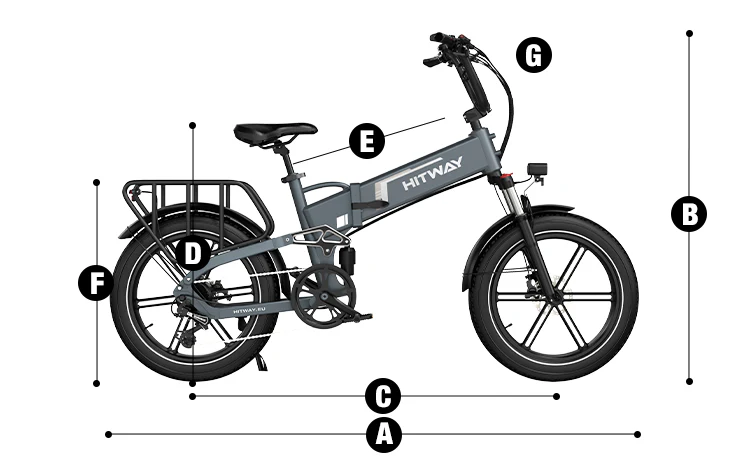 G
E
HITWAY
B
D
F
HITWAY.EU
C
A